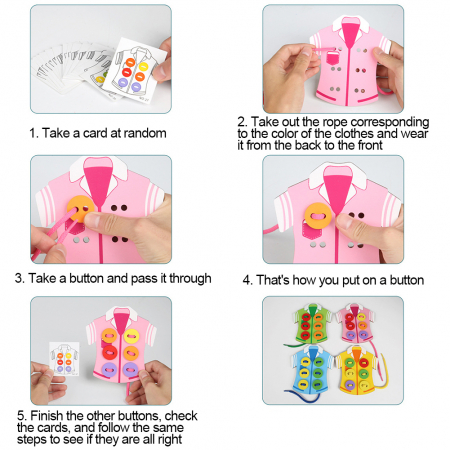 1. Take a card at random

2. Take out the rope corresponding to the color of the clothes and wear it from the back to the front

3. Take a button and pass it through

4. That's how you put on a button

5. Finish the other buttons, check the cards, and follow the same steps to see if they are all right