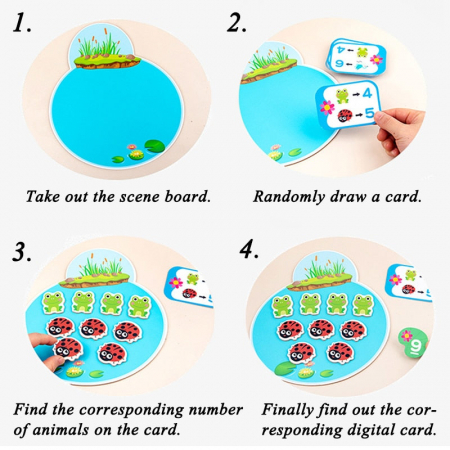 1.

Take out the scene board.

2.

4
6

4
5

Randomly draw a card.

3.

Find the corresponding number of animals on the card.

4.

9

Finally find out the corresponding digital card.