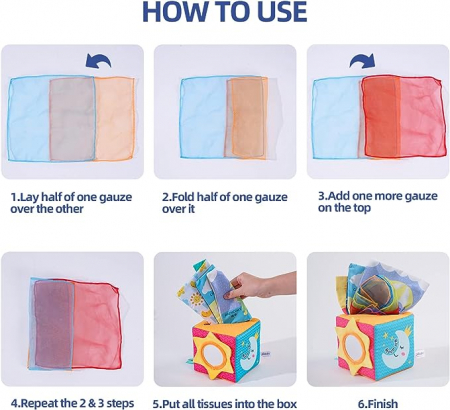 HOW TO USE

1.Lay half of one gauze over the other

2.Fold half of one gauze over it

3.Add one more gauze on the top

4.Repeat the 2 & 3 steps

5.Put all tissues into the box

6.Finish