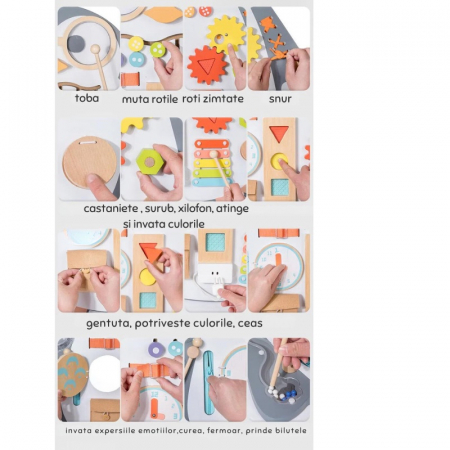 toba

muta rotile

roti zimtate

snur

castaniete , surub, xilofon, atinge si invata culorile

gentuta, potriveste culorile, ceas

invata expersiile emotiilor,curea, fermoar, prinde bilutele