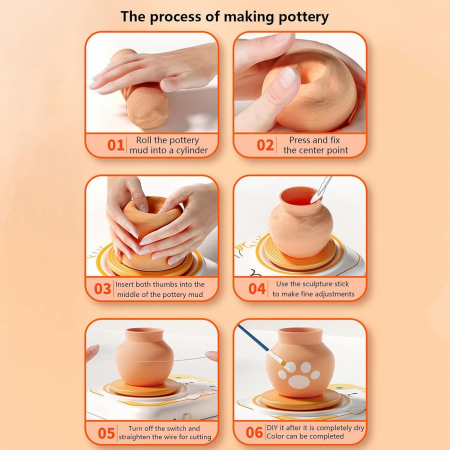 The process of making pottery

01 Roll the pottery mud into a cylinder

02 Press and fix the center point

03 Insert both thumbs into the middle of the pottery mud

04 Use the sculpture stick to make fine adjustments

05 Turn off the switch and straighten the wire for cutting

06 DIY it after it is completely dry Color can be completed