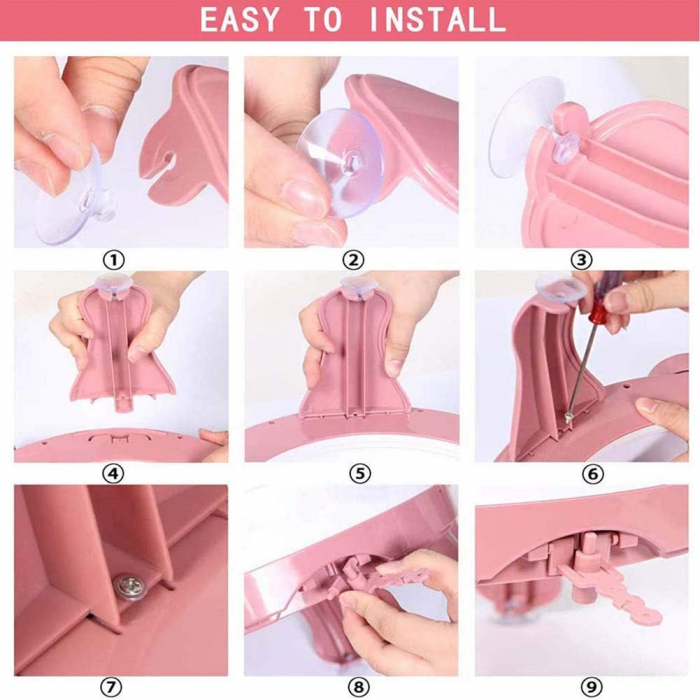 EASY TO INSTALL

①
②
③
④
⑤
⑥
⑦
⑧
⑨