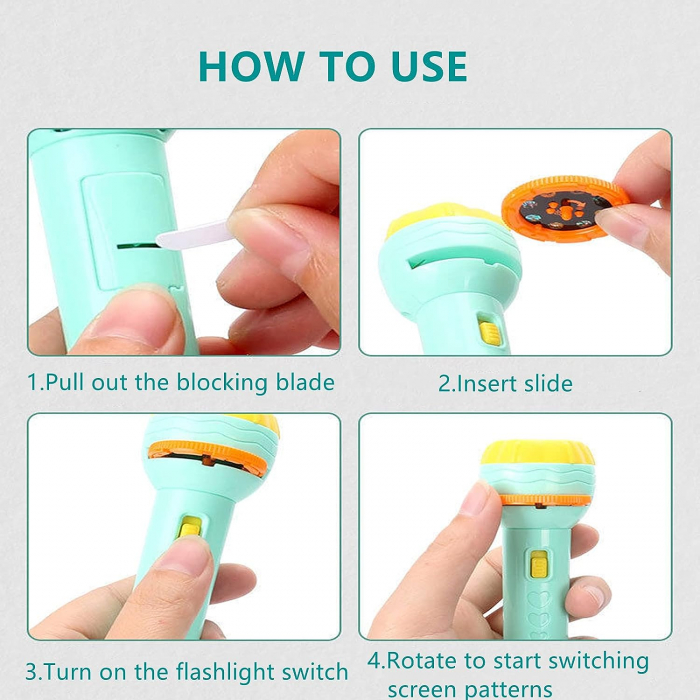 HOW TO USE

1.Pull out the blocking blade

2.Insert slide

3.Turn on the flashlight switch

4.Rotate to start switching screen patterns