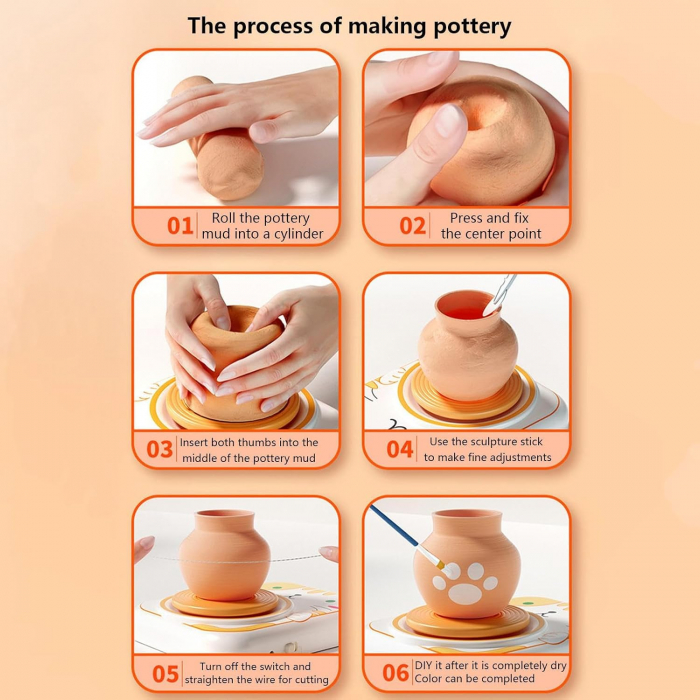 The process of making pottery

01 Roll the pottery mud into a cylinder

02 Press and fix the center point

03 Insert both thumbs into the middle of the pottery mud

04 Use the sculpture stick to make fine adjustments

05 Turn off the switch and straighten the wire for cutting

06 DIY it after it is completely dry Color can be completed