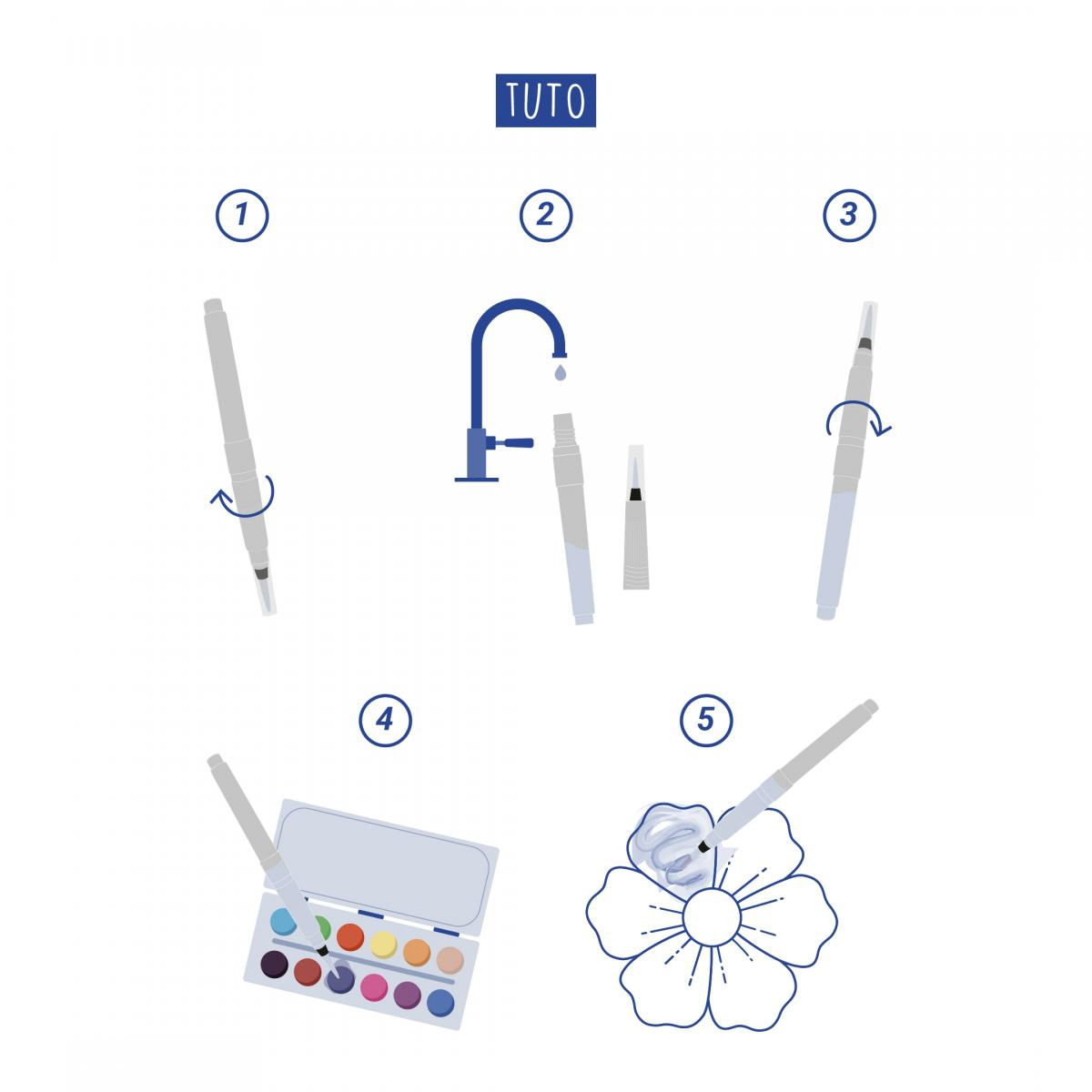 TUTO

1

2

3

4

5