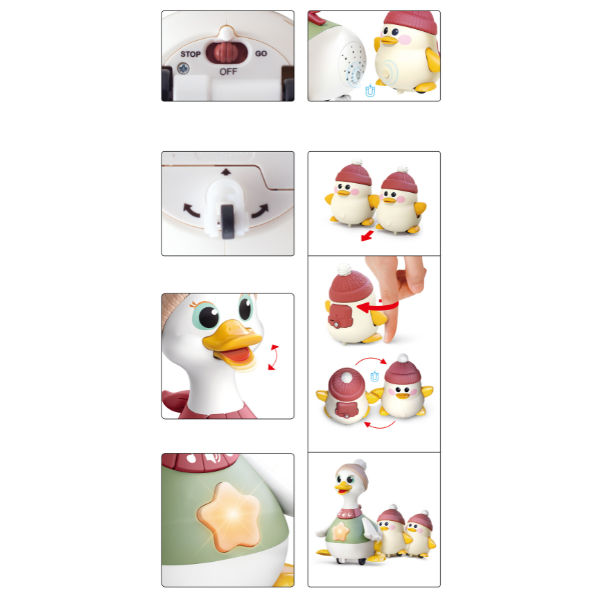 STOP
GO
OFF