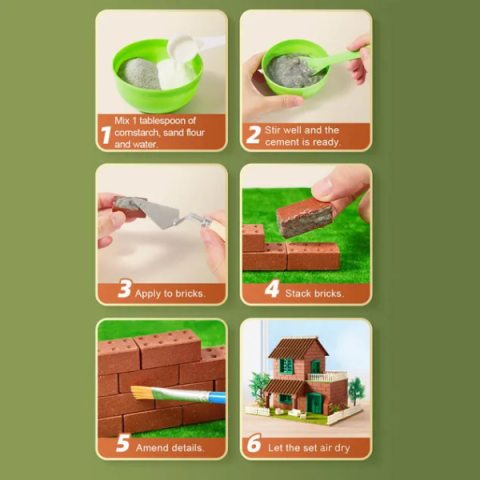 1 Mix 1 tablespoon of cornstarch, sand flour and water.

2 Stir well and the cement is ready.

3 Apply to bricks.

4 Stack bricks.

5 Amend details.

6 Let the set air dry