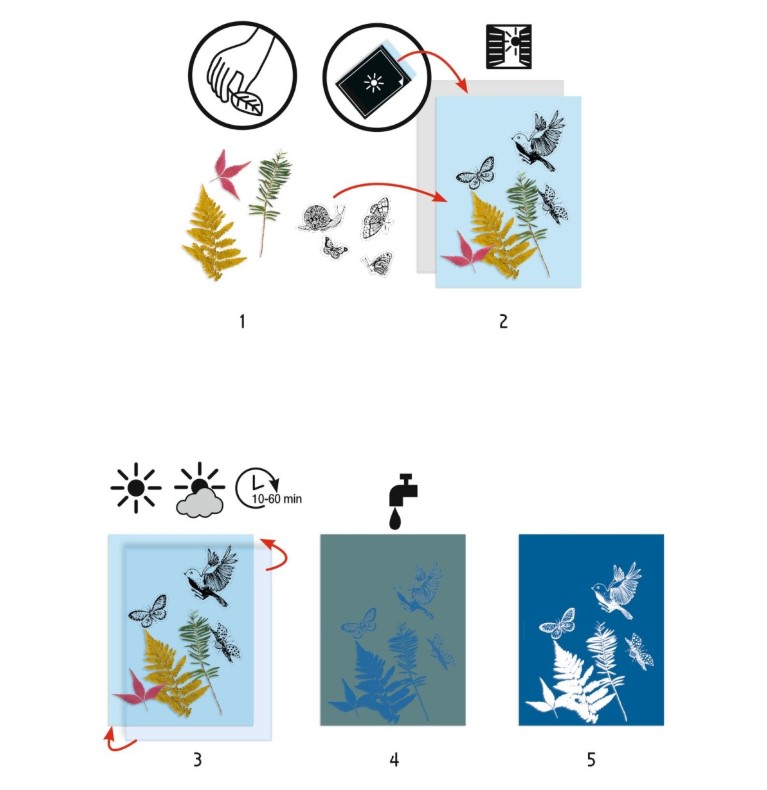 1

2

10-60 min

3

4

5