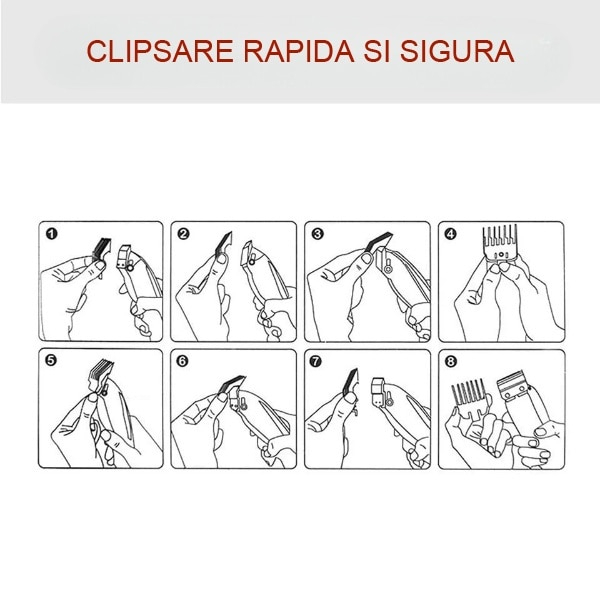 CLIPSARE RAPIDA SI SIGURA

1

2

3

4

5

6

7

8