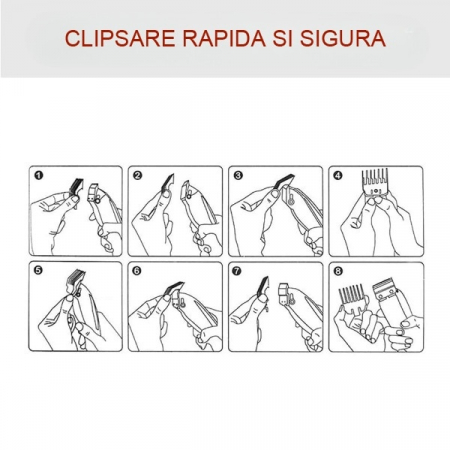 CLIPSARE RAPIDA SI SIGURA

1

2

3

4

5

6

7

8