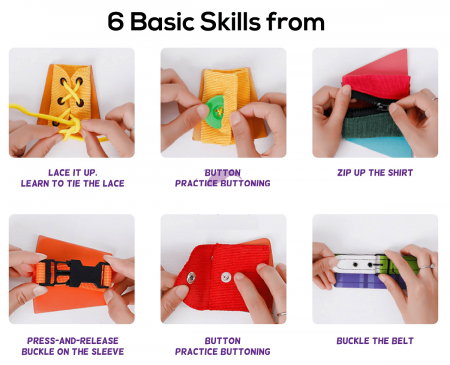 6 Basic Skills from

LACE IT UP.
LEARN TO TIE THE LACE

BUTTON
PRACTICE BUTTONING

ZIP UP THE SHIRT

PRESS-AND-RELEASE
BUCKLE ON THE SLEEVE

BUTTON
PRACTICE BUTTONING

BUCKLE THE BELT