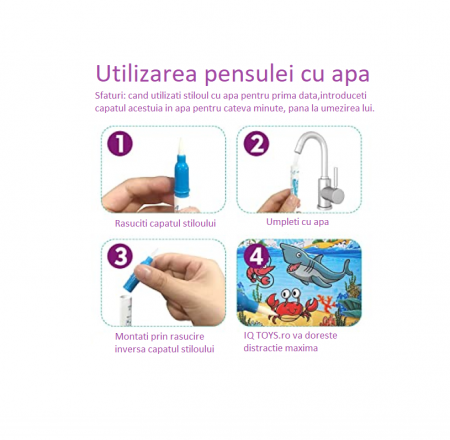 Utilizarea pensulei cu apa

Sfaturi: cand utilizati stiloul cu apa pentru prima data,introduceti capatul acestuia in apa pentru cateva minute, pana la umezirea lui.

1

Rasuciti capatul stiloului

2

Umpleti cu apa

3

Montati prin rasucire inversa capatul stiloului

4

IQ TOYS.ro va doreste distractie maxima