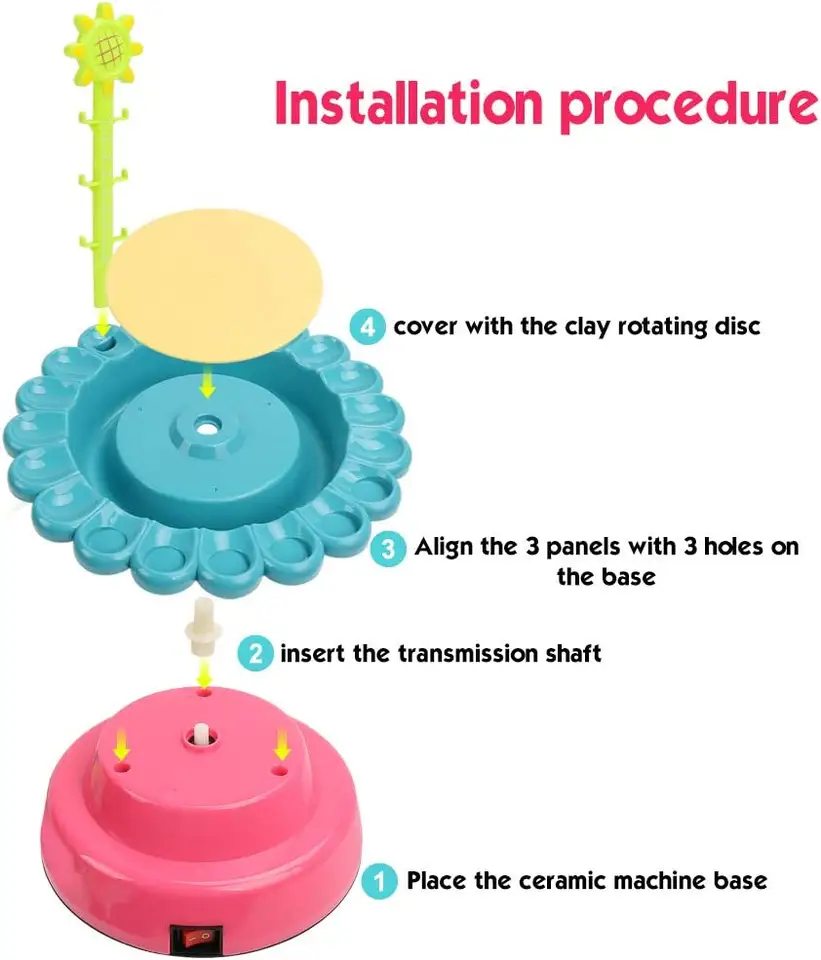 Installation procedure

4 cover with the clay rotating disc

3 Align the 3 panels with 3 holes on the base

2 insert the transmission shaft

1 Place the ceramic machine base