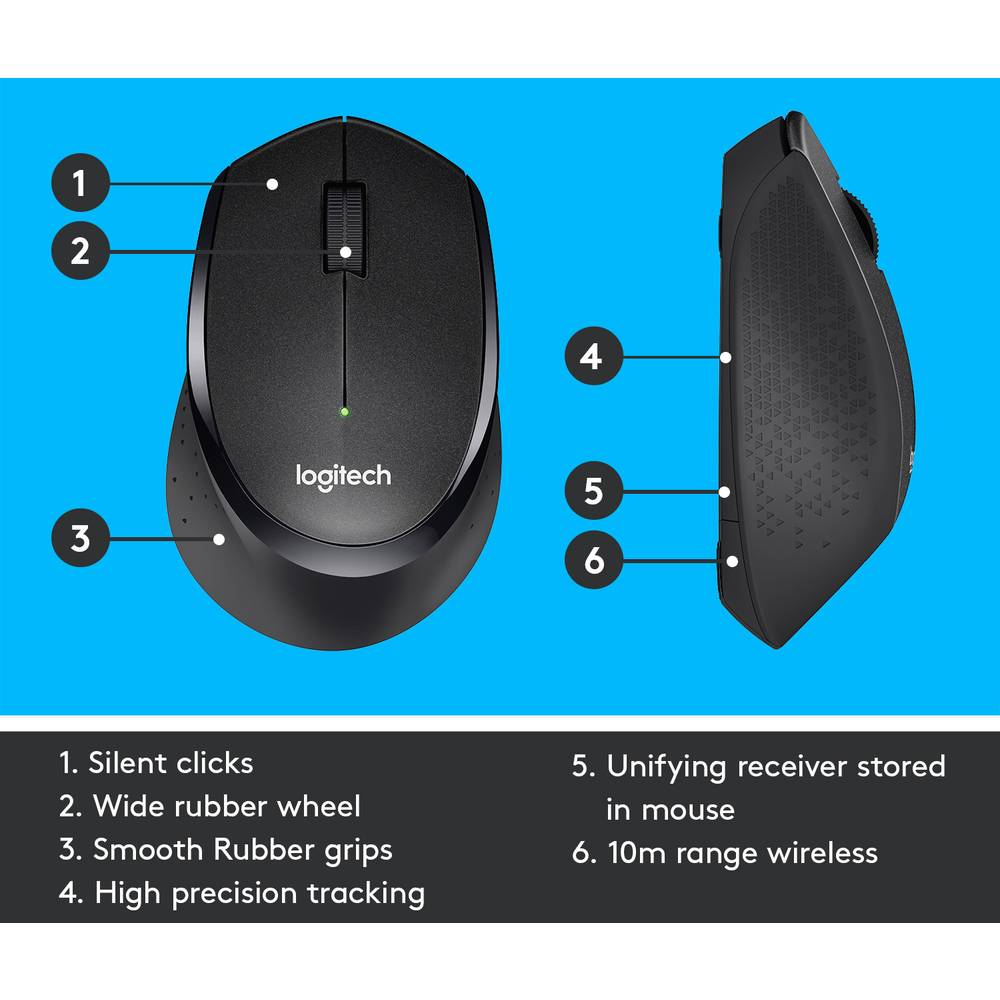 1

2

logitech

3

4

5

6

1. Silent clicks
2. Wide rubber wheel
3. Smooth Rubber grips
4. High precision tracking

5. Unifying receiver stored in mouse
6. 10m range wireless