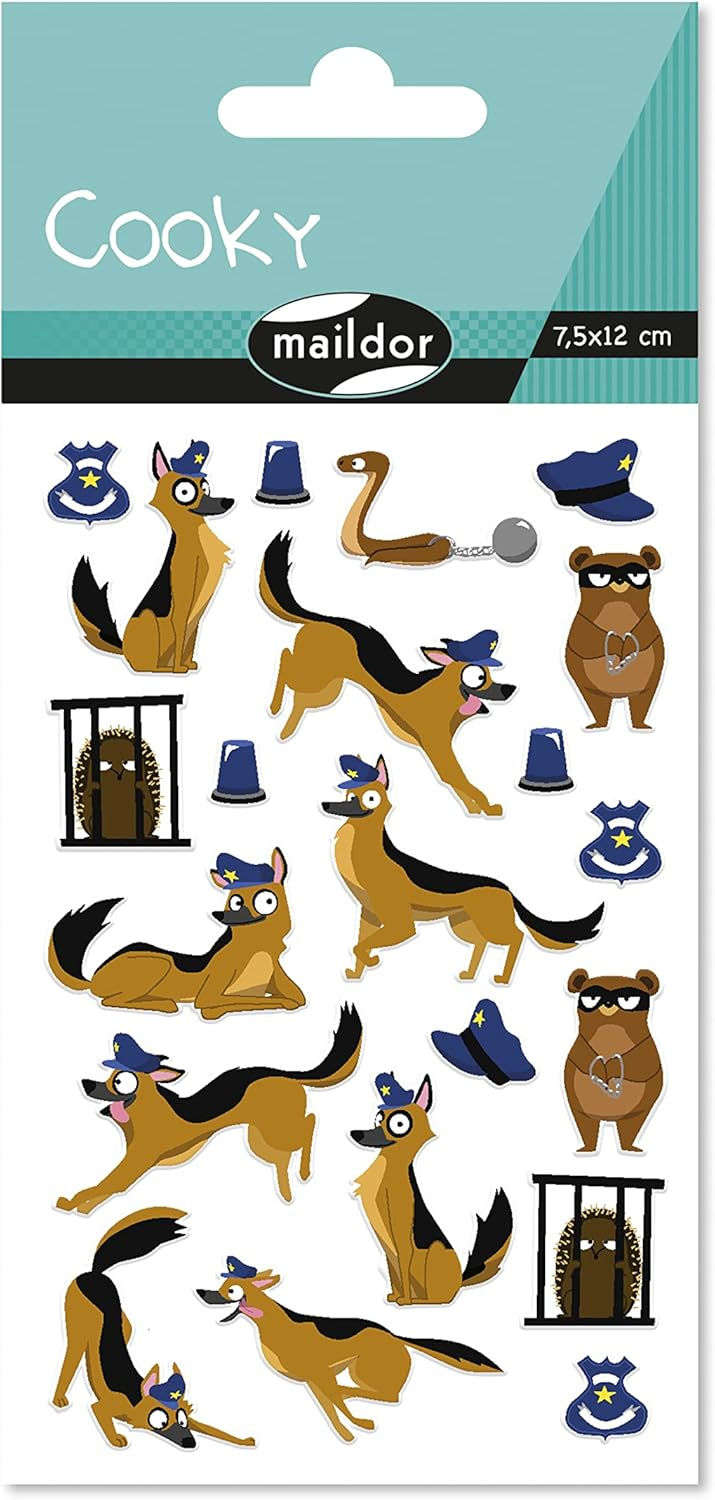 Cooky

maildor

7,5x12 cm