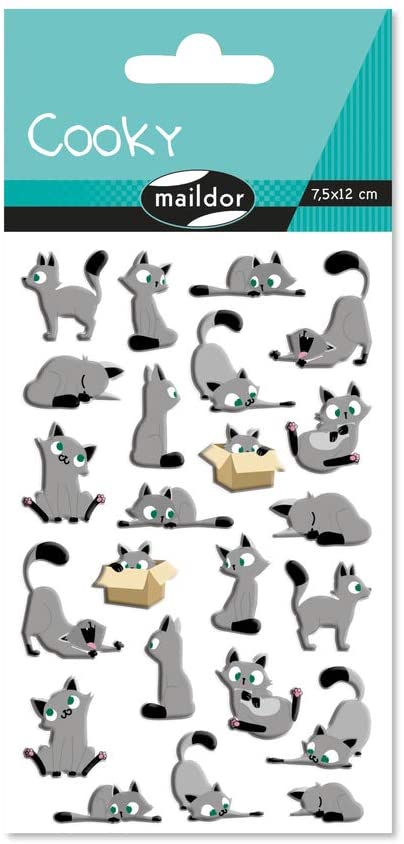 Cooky

maildor

7,5x12 cm