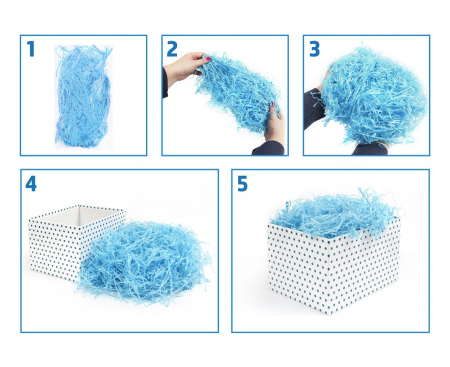 1

2

3

4

5