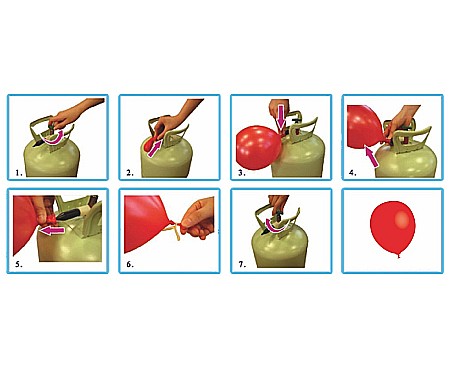 1.

2.

3.

4.

5.

6.

7.