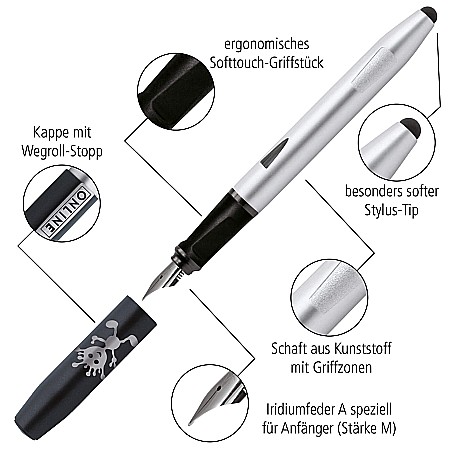 ergonomisches Softtouch-Griffstück

Kappe mit Wegroll-Stopp

ONLINE

besonders softer Stylus-Tip

Schaft aus Kunststoff mit Griffzonen

Iridiumfeder A speziell für Anfänger (Stärke M)