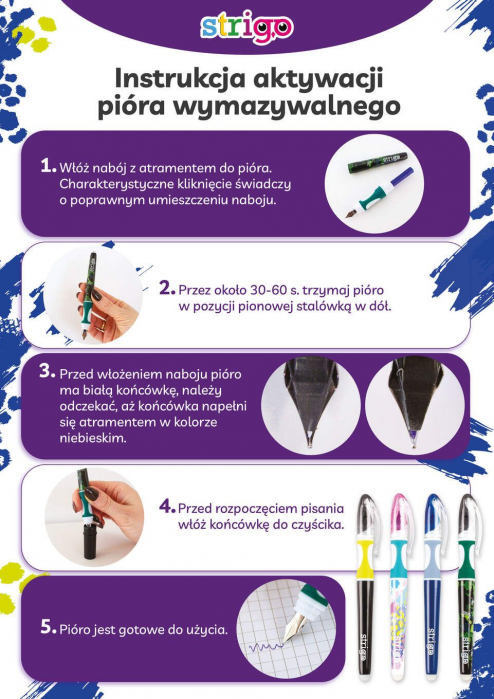 strigo

Instrukcja aktywacji pióra wymazywalnego

1. Włóż nabój z atramentem do pióra. Charakterystyczne kliknięcie świadczy o poprawnym umieszczeniu naboju.

2. Przez około 30-60 s. trzymaj pióro w pozycji pionowej stalówką w dół.

3. Przed włożeniem naboju pióro ma białą końcówkę, należy odczekać, aż końcówka napełni się atramentem w kolorze niebieskim.

4. Przed rozpoczęciem pisania włóż końcówkę do czyścika.

5. Pióro jest gotowe do użycia.

strigo strigo strigo strigo