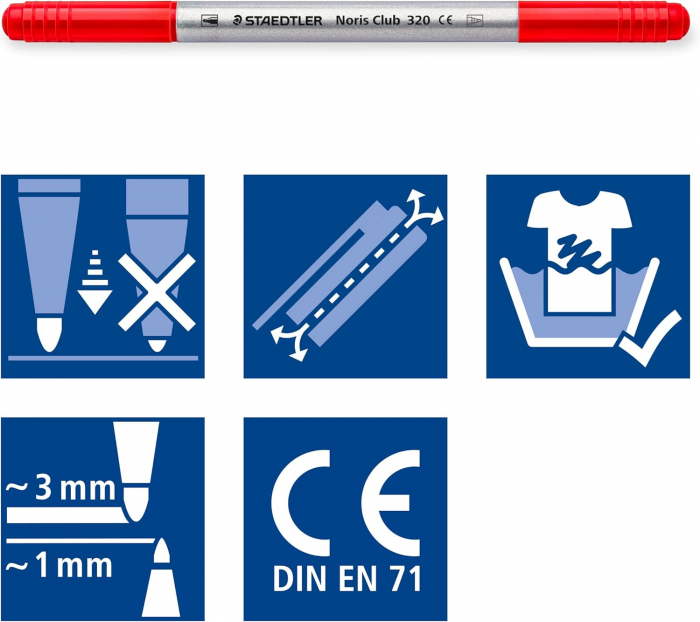 STAEDTLER Noris Club 320 CE

~3 mm
~1 mm

CE
DIN EN 71