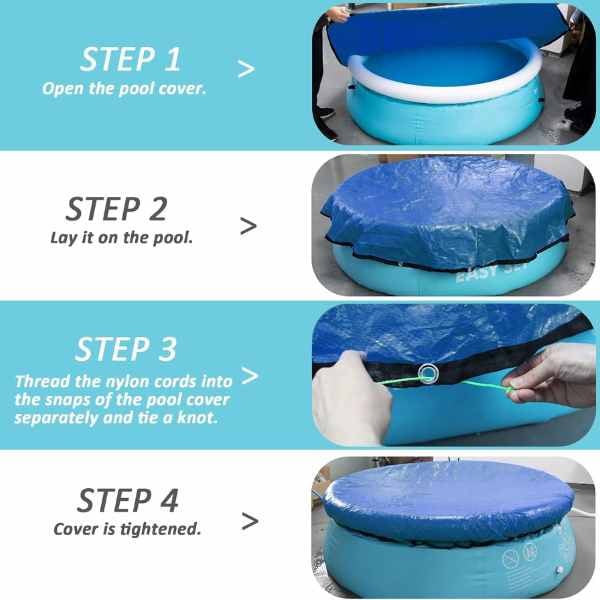 STEP 1
Open the pool cover.

>

STEP 2
Lay it on the pool.

>

EASY SET

STEP 3
Thread the nylon cords into the snaps of the pool cover separately and tie a knot.

>

STEP 4
Cover is tightened.

>