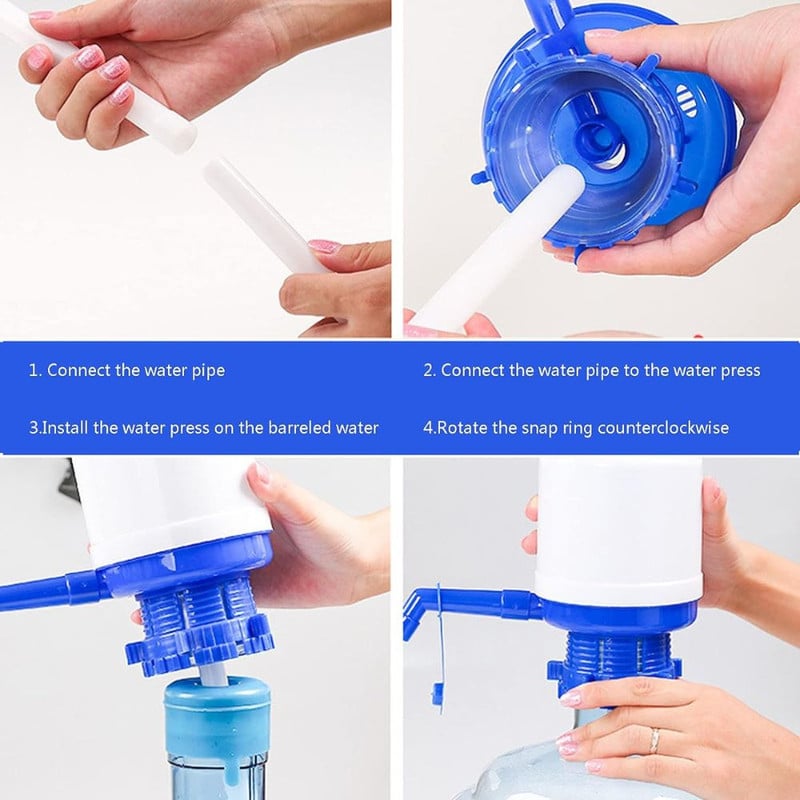 1. Connect the water pipe

2. Connect the water pipe to the water press

3.Install the water press on the barreled water

4.Rotate the snap ring counterclockwise