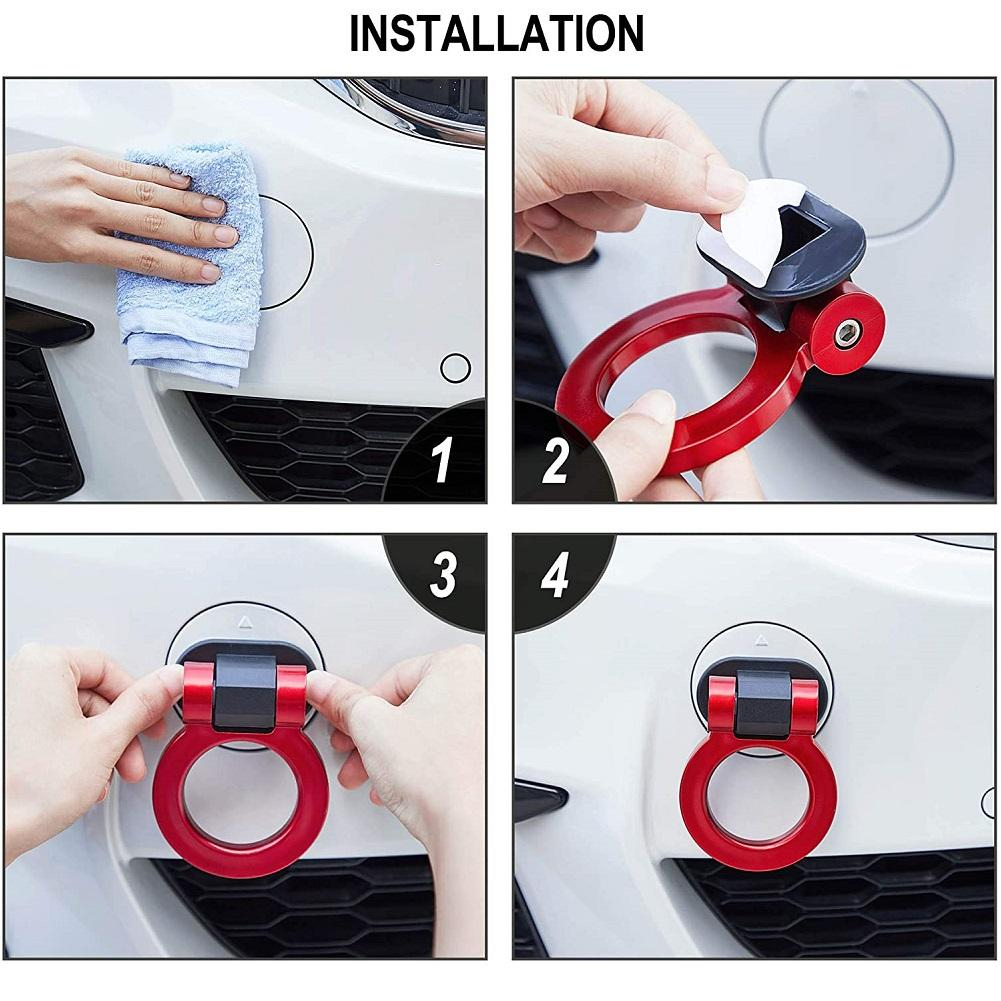 INSTALLATION

1

2

3

4