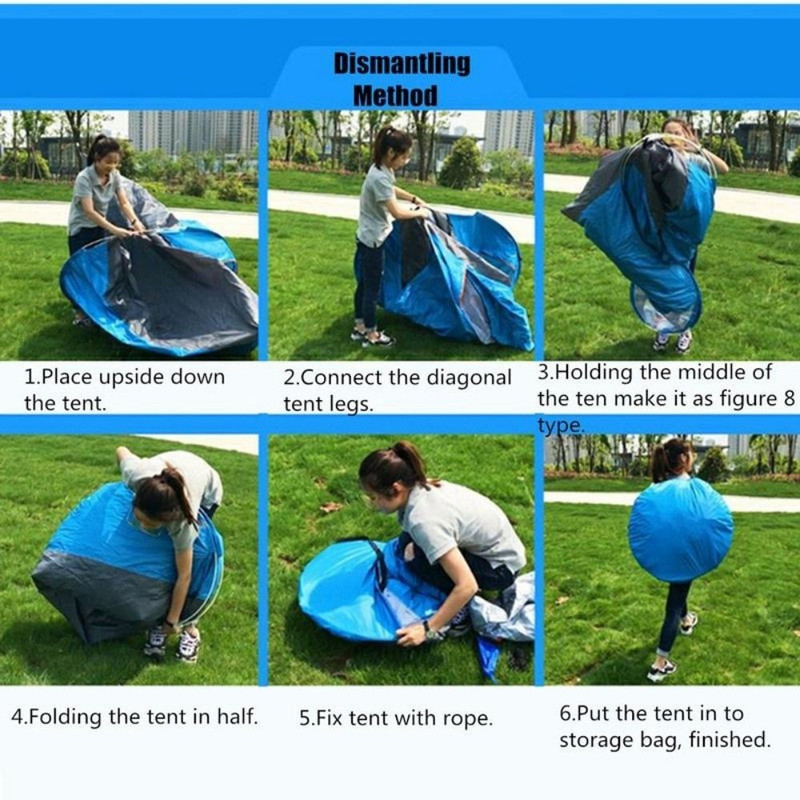 Dismantling Method

1.Place upside down the tent.

2.Connect the diagonal tent legs.

3.Holding the middle of the ten make it as figure 8 type.

4.Folding the tent in half.

5.Fix tent with rope.

6.Put the tent in to storage bag, finished.