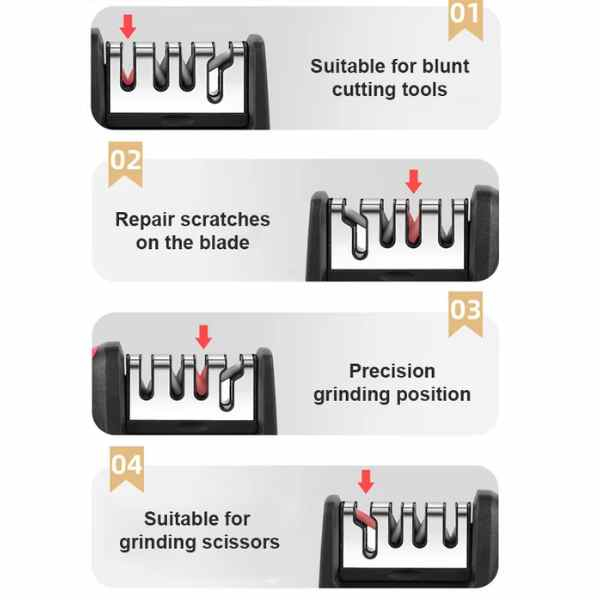 01

Suitable for blunt cutting tools

02

Repair scratches on the blade

03

Precision grinding position

04

Suitable for grinding scissors