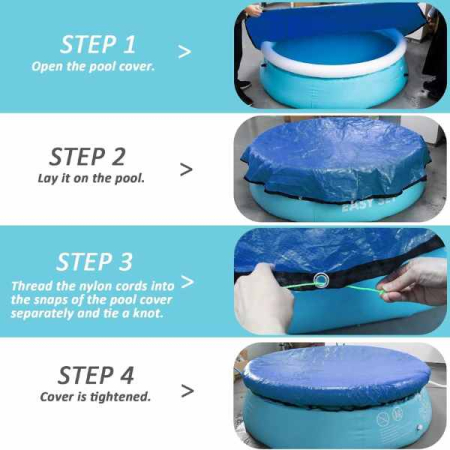 STEP 1
Open the pool cover.
>

STEP 2
Lay it on the pool.
>

EASY SET

STEP 3
Thread the nylon cords into the snaps of the pool cover separately and tie a knot.
>

STEP 4
Cover is tightened.
>