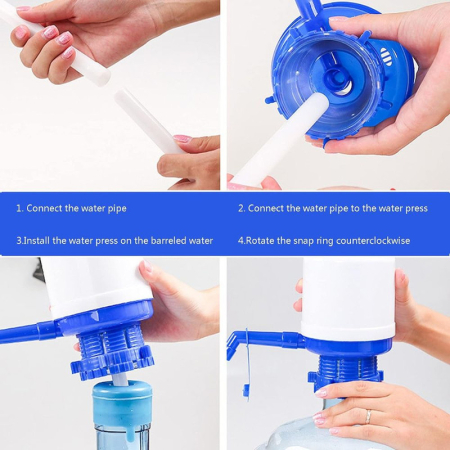 1. Connect the water pipe

2. Connect the water pipe to the water press

3.Install the water press on the barreled water

4.Rotate the snap ring counterclockwise