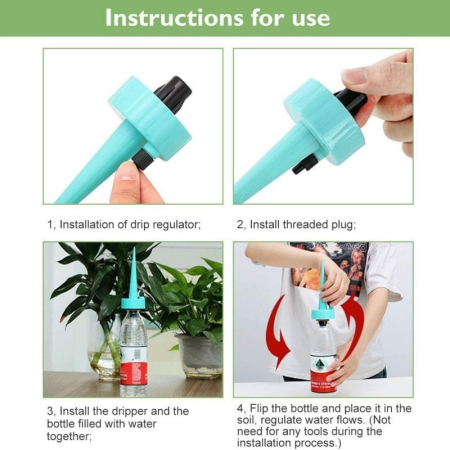 Instructions for use

1, Installation of drip regulator;

2, Install threaded plug;

3, Install the dripper and the bottle filled with water together;

4, Flip the bottle and place it in the soil, regulate water flows. (Not need for any tools during the installation process.)