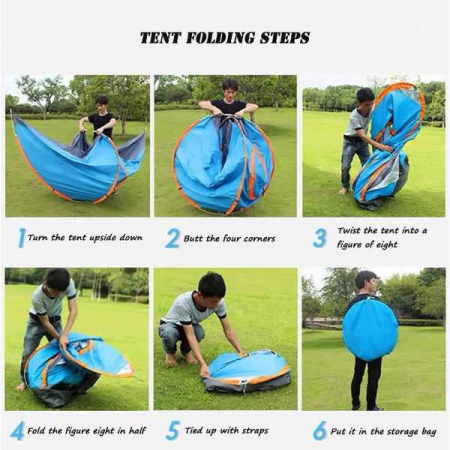 TENT FOLDING STEPS

1 Turn the tent upside down

2 Butt the four corners

3 Twist the tent into a figure of eight

4 Fold the figure eight in half

5 Tied up with straps

6 Put it in the storage bag