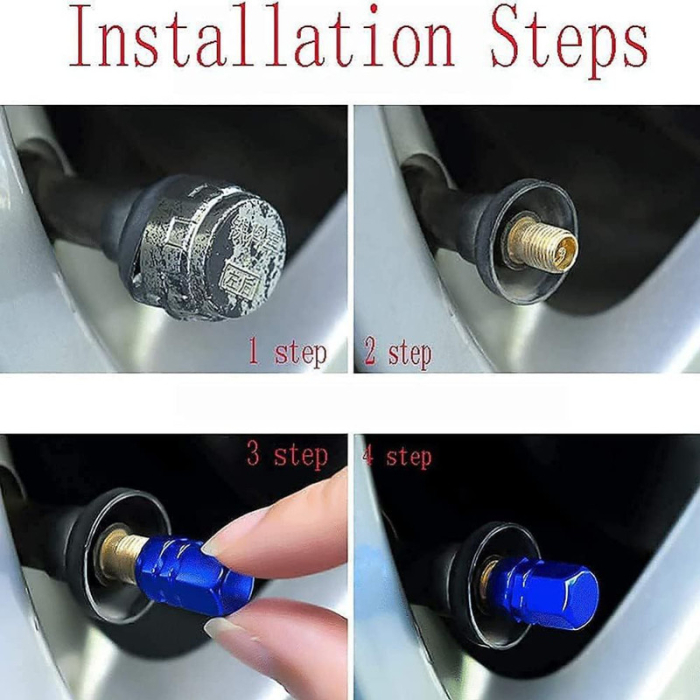 Installation Steps

1 step

2 step

3 step

4 step