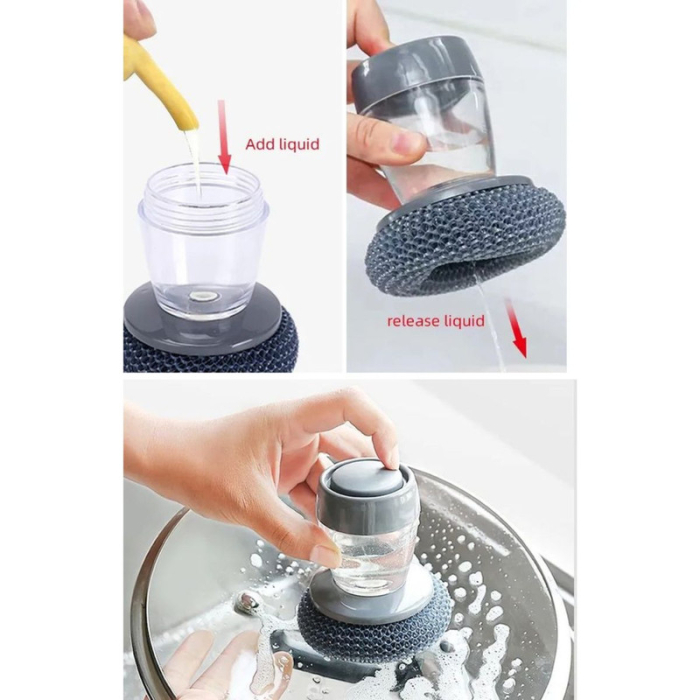 Add liquid

release liquid