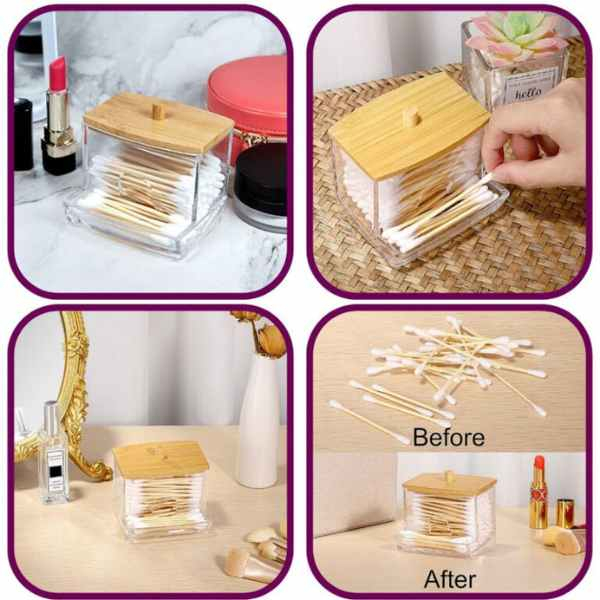 hello

Before

After