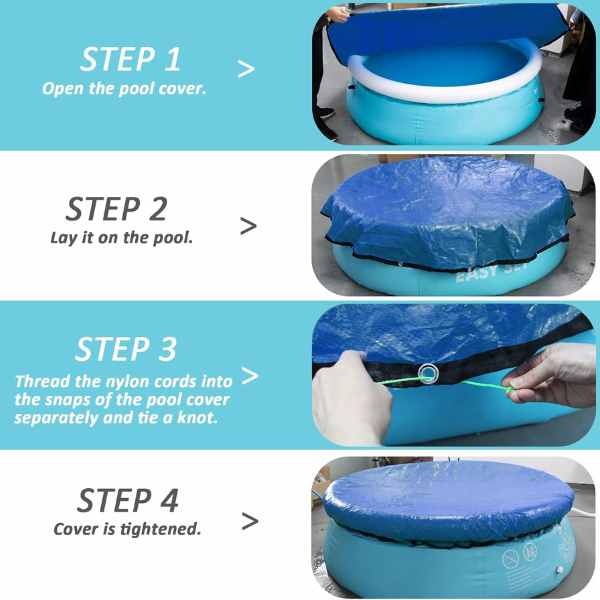 STEP 1
Open the pool cover.
>

STEP 2
Lay it on the pool.
>

EASY SET

STEP 3
Thread the nylon cords into the snaps of the pool cover separately and tie a knot.
>

STEP 4
Cover is tightened.
>