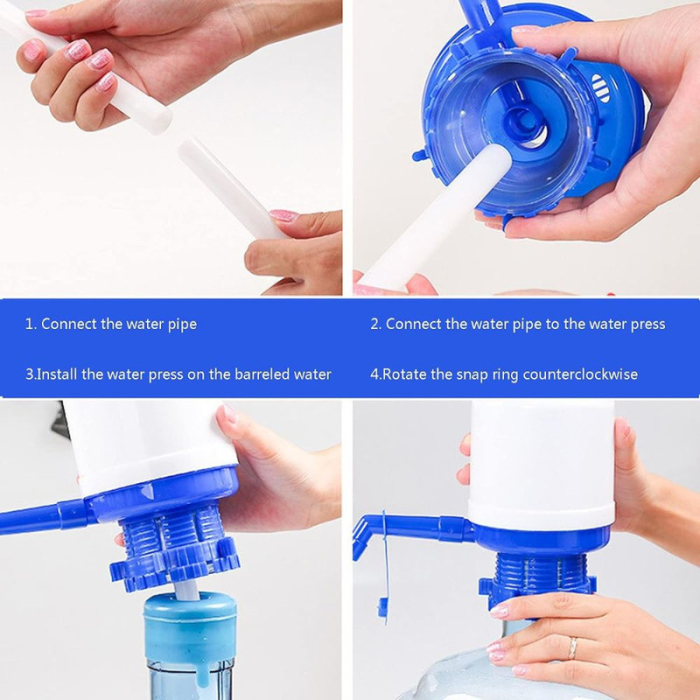 1. Connect the water pipe

2. Connect the water pipe to the water press

3.Install the water press on the barreled water

4.Rotate the snap ring counterclockwise