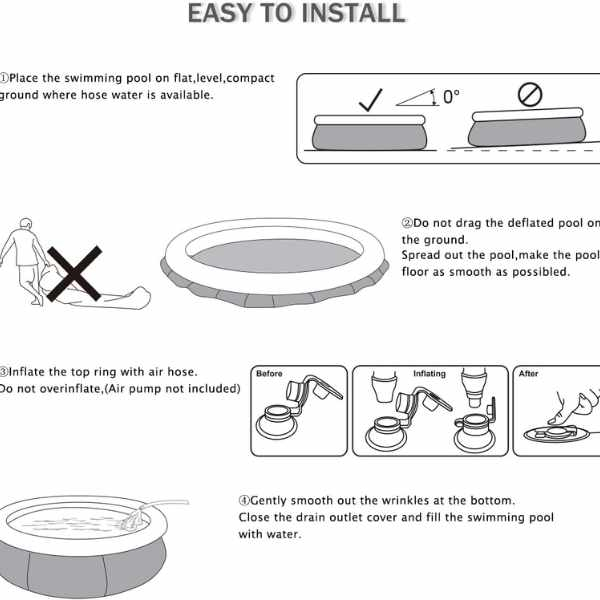 EASY TO INSTALL

①Place the swimming pool on flat,level,compact ground where hose water is available.

0°

②Do not drag the deflated pool on the ground.
Spread out the pool,make the pool floor as smooth as possibled.

③Inflate the top ring with air hose.
Do not overinflate,(Air pump not included)

Before

Inflating

After

④Gently smooth out the wrinkles at the bottom.
Close the drain outlet cover and fill the swimming pool with water.