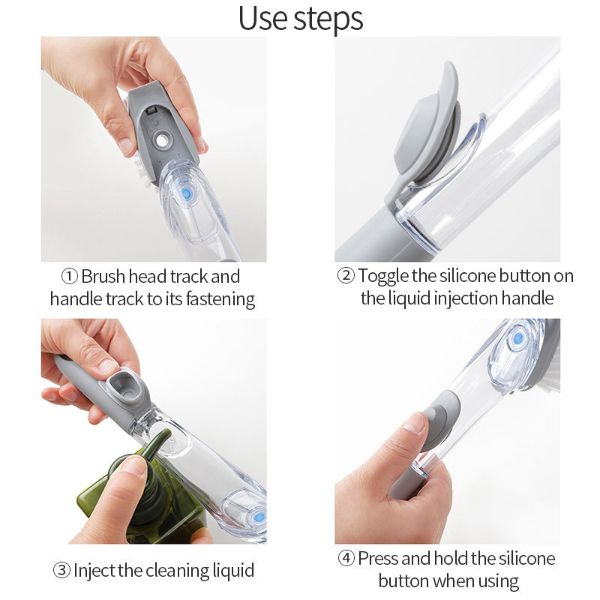 Use steps

① Brush head track and handle track to its fastening

② Toggle the silicone button on the liquid injection handle

③ Inject the cleaning liquid

④ Press and hold the silicone button when using