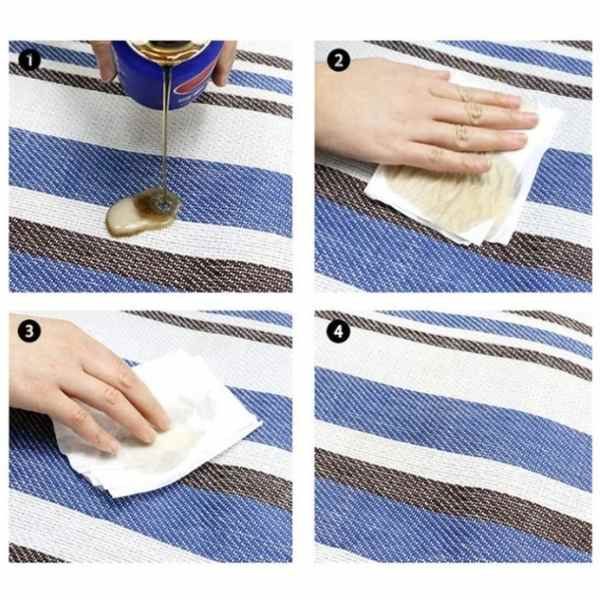 1

2

3

4