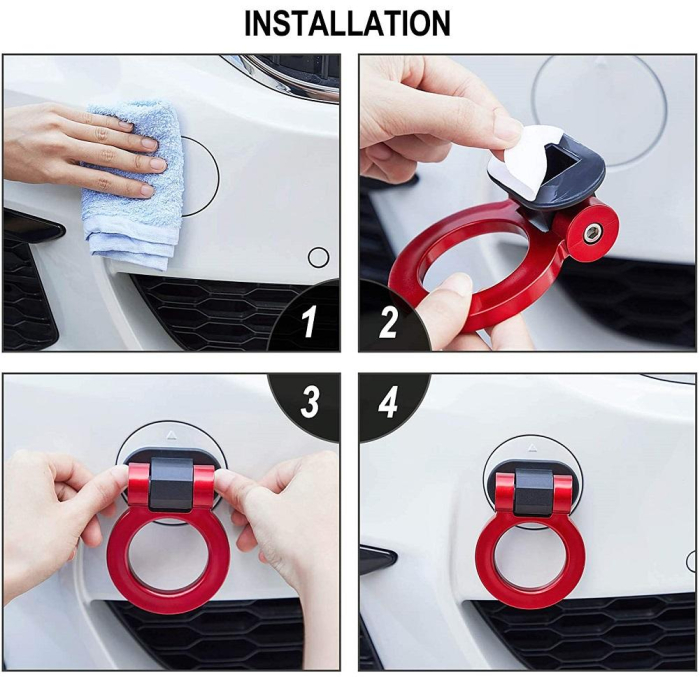 INSTALLATION

1

2

3

4