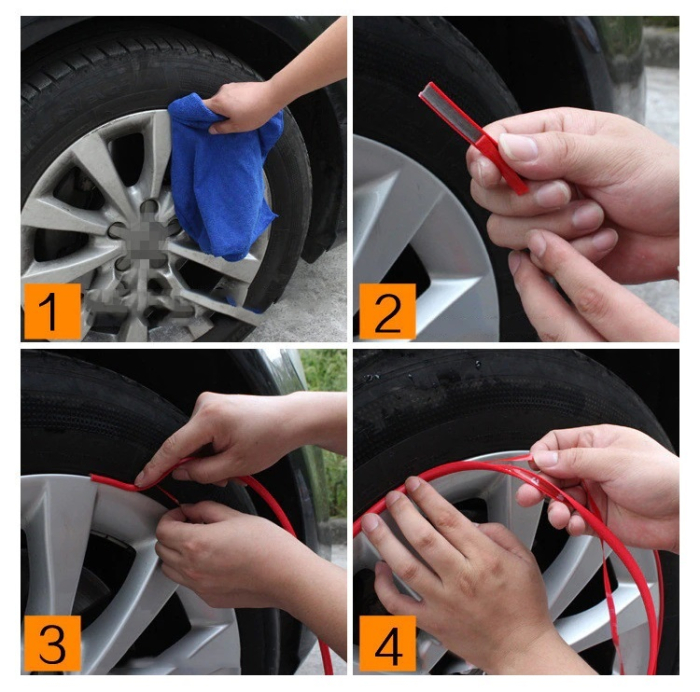 1

2

3

4