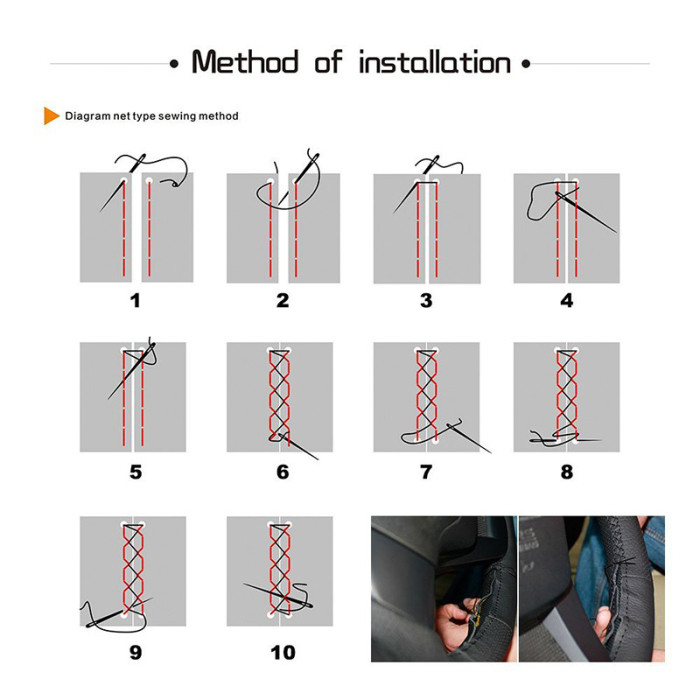 • Method of installation •

Diagram net type sewing method

1

2

3

4

5

6

7

8

9

10