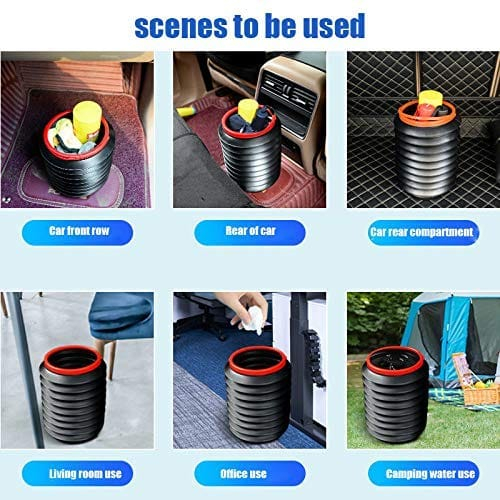 scenes to be used

Car front row

Rear of car

Car rear compartment

Living room use

Office use

Camping water use