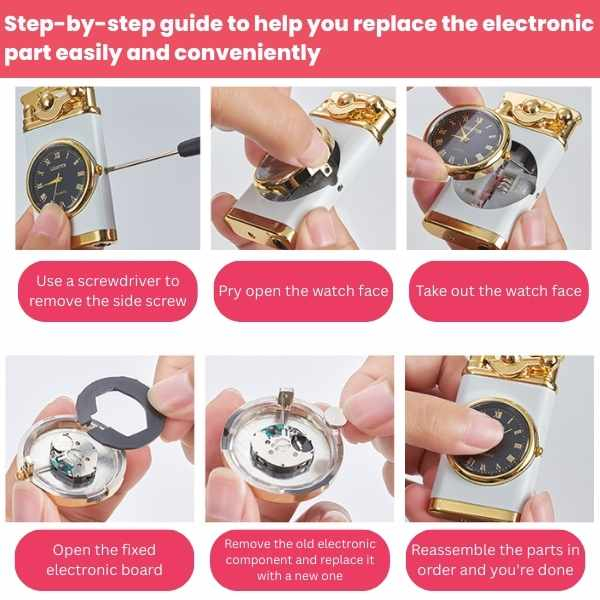 Step-by-step guide to help you replace the electronic part easily and conveniently

Use a screwdriver to remove the side screw

Pry open the watch face

Take out the watch face

Open the fixed electronic board

Remove the old electronic component and replace it with a new one

Reassemble the parts in order and you're done