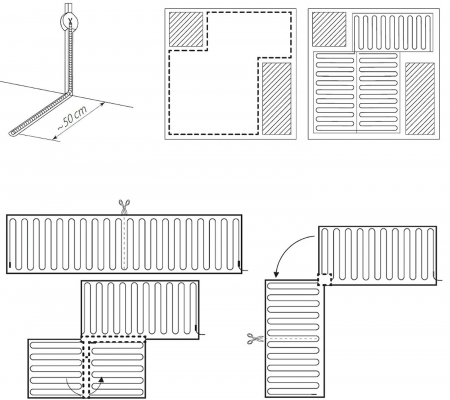 ~50 cm