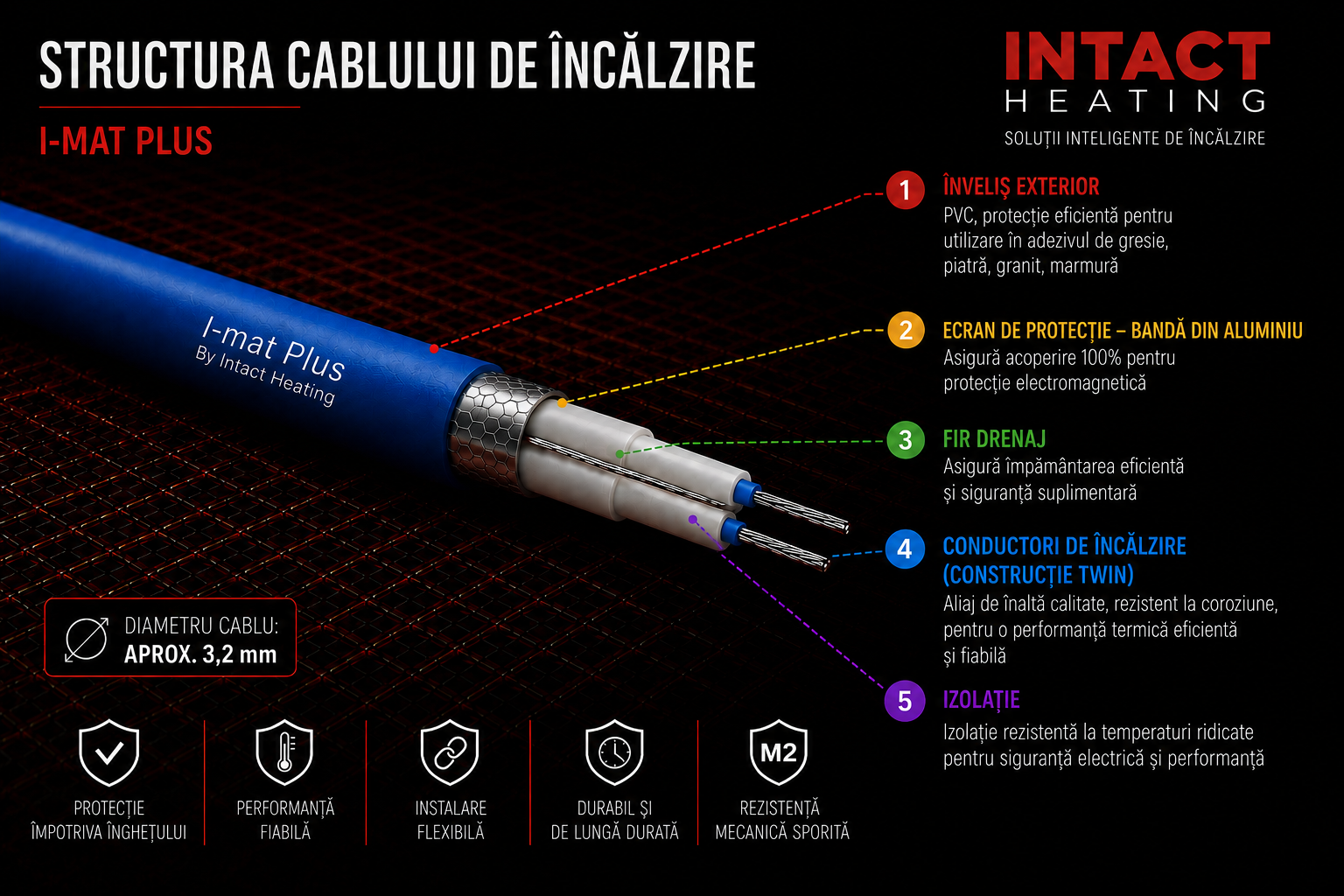 STRUCTURA CABLULUI DE ÎNCĂLZIRE

I-MAT PLUS

INTACT
HEATING
SOLUȚII INTELIGENTE DE ÎNCĂLZIRE

I-mat Plus
By Intact Heating

1 ÎNVELIȘ EXTERIOR
PVC, protecție eficientă pentru utilizare în adezivul de gresie, piatră, granit, marmură

2 ECRAN DE PROTECȚIE – BANDĂ DIN ALUMINIU
Asigură acoperire 100% pentru protecție electromagnetică

3 FIR DRENAJ
Asigură împământarea eficientă și siguranță suplimentară

4 CONDUCTORI DE ÎNCĂLZIRE (CONSTRUCȚIE TWIN)
Aliaj de înaltă calitate, rezistent la coroziune, pentru o performanță termică eficientă și fiabilă

5 IZOLAȚIE
Izolație rezistentă la temperaturi ridicate pentru siguranță electrică și performanță

DIAMETRU CABLU:
APROX. 3,2 mm

PROTECȚIE ÎMPOTRIVA ÎNGHEȚULUI

PERFORMANȚĂ FIABILĂ

INSTALARE FLEXIBILĂ

DURABIL ȘI DE LUNGĂ DURATĂ

M2
REZISTENȚĂ MECANICĂ SPORITĂ