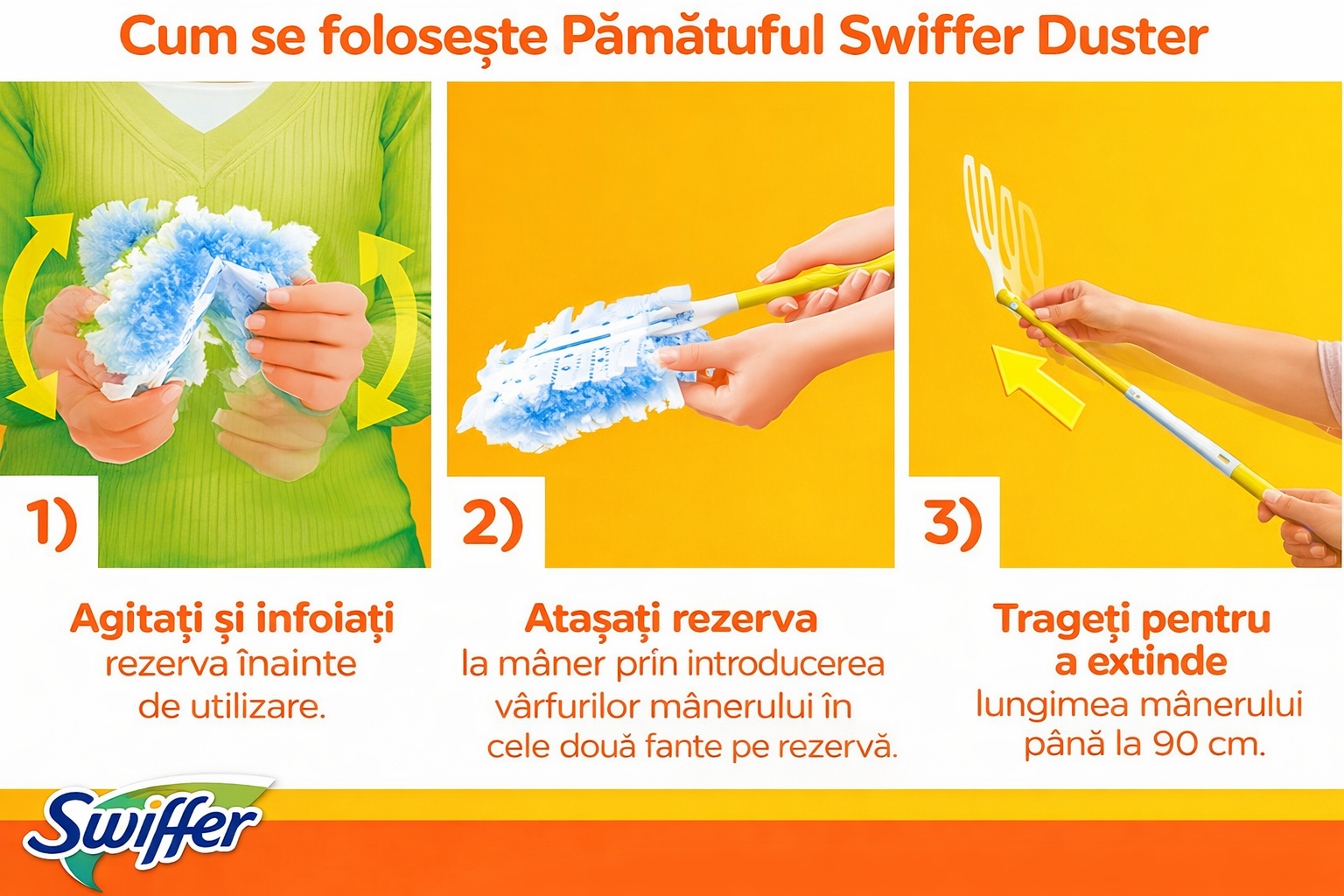 Cum se folosește Pămătuful Swiffer Duster

1)

Agitați și infoiați rezerva înainte de utilizare.

2)

Atașați rezerva la mâner prin introducerea vârfurilor mânerului în cele două fante pe rezervă.

3)

Trageți pentru a extinde lungimea mânerului până la 90 cm.

Swiffer